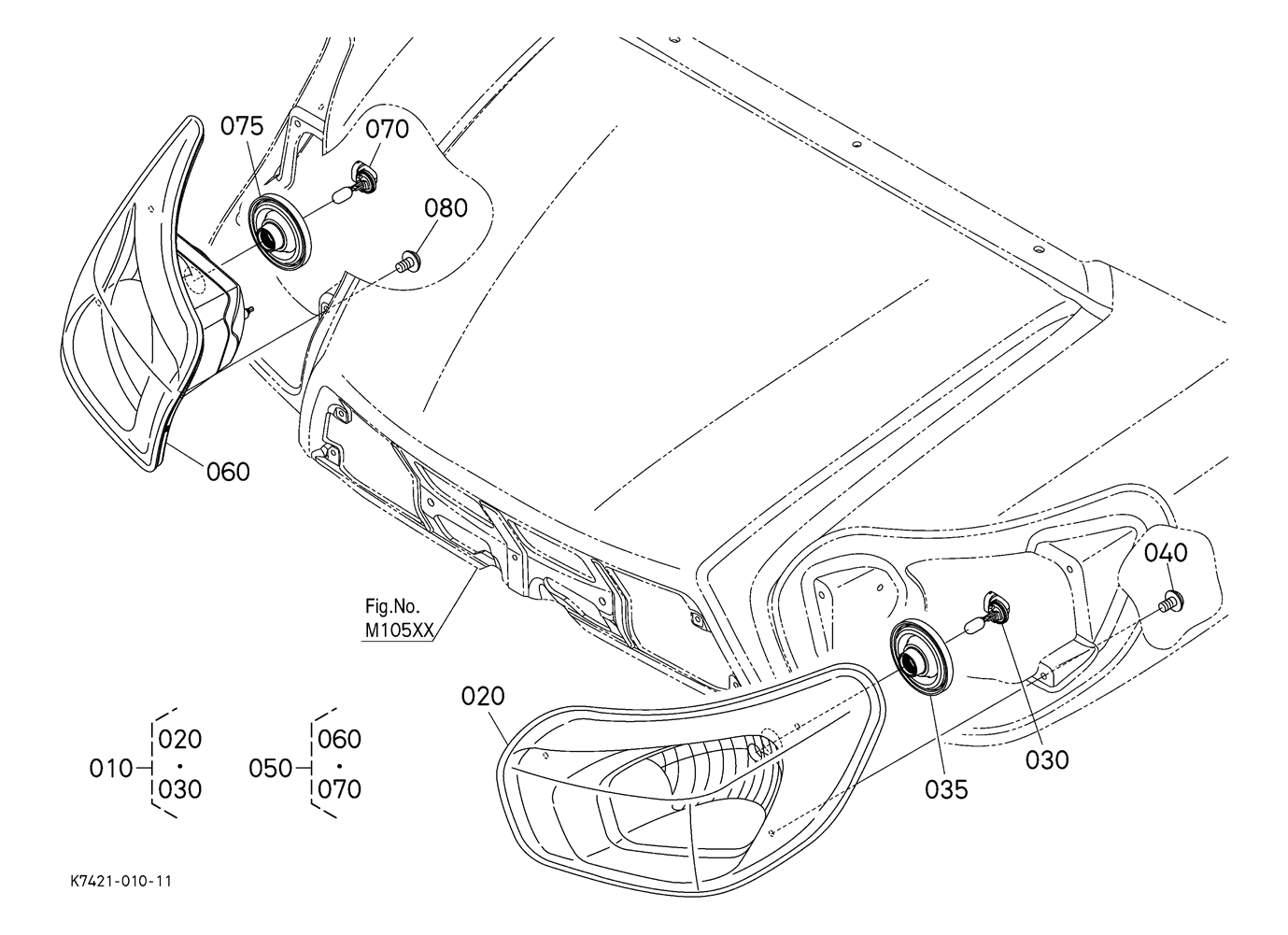 075
070
080
060
Fig.No.
M105XX
040
020
030
035
010 020
·
030
050 060
·
070
K7421-010-11